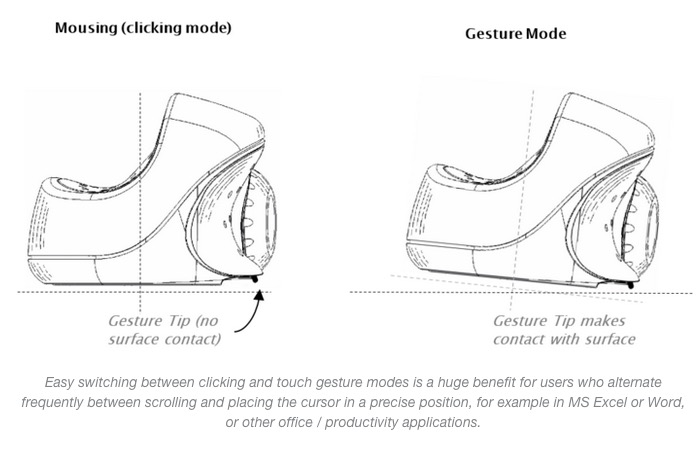 Mousing (clicking mode)

Gesture Mode

Gesture Tip (no surface contact)

Gesture Tip makes contact with surface

Easy switching between clicking and touch gesture modes is a huge benefit for users who alternate frequently between scrolling and placing the cursor in a precise position, for example in MS Excel or Word, or other office / productivity applications.